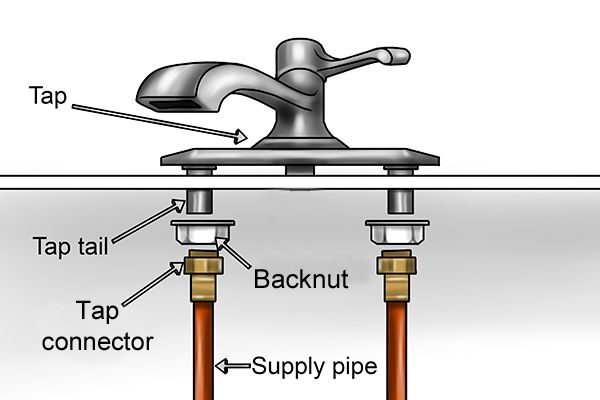 Tap

Tap tail

Backnut

Tap connector

Supply pipe